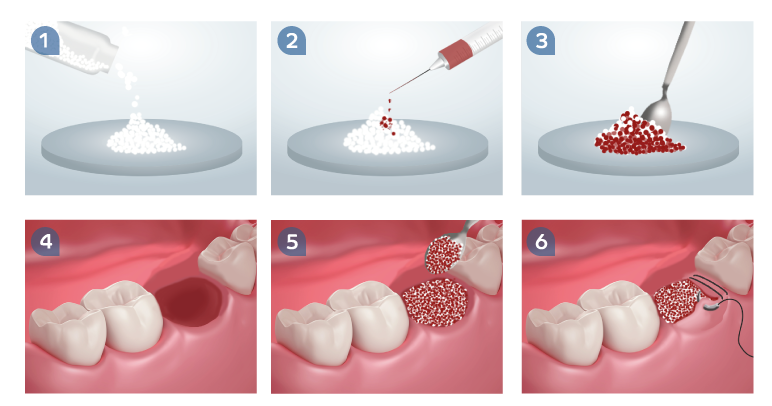 1
2
3
4
5
6